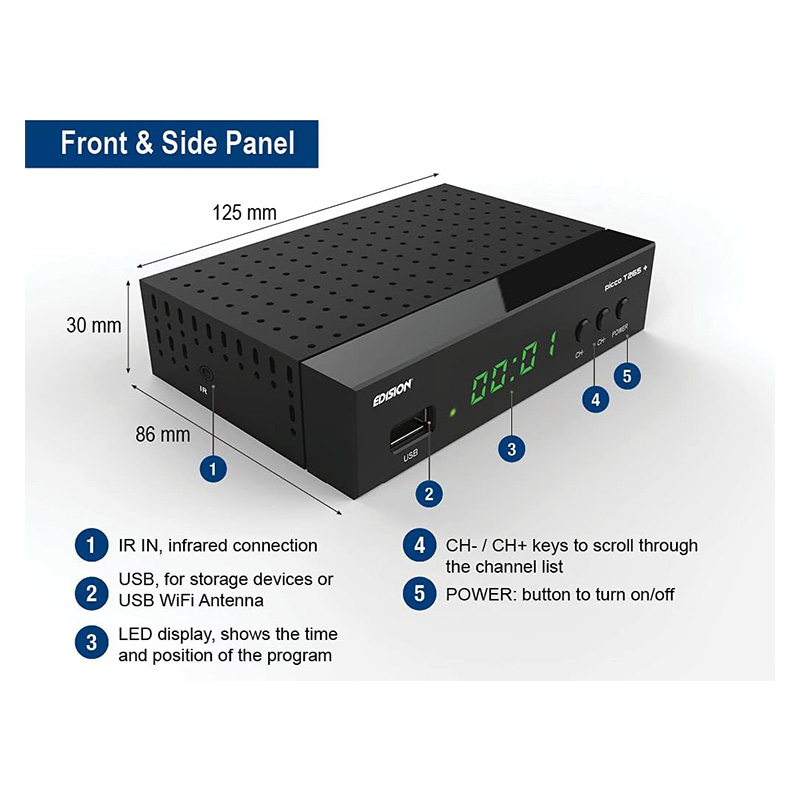 Front & Side Panel

125 mm

30 mm

86 mm

IR

EDISION

USB

00:01

picco T265 +

CH-

CH+

POWER

1

2

3

4

5

1 IR IN, infrared connection

2 USB, for storage devices or USB WiFi Antenna

3 LED display, shows the time and position of the program

4 CH- / CH+ keys to scroll through the channel list

5 POWER: button to turn on/off