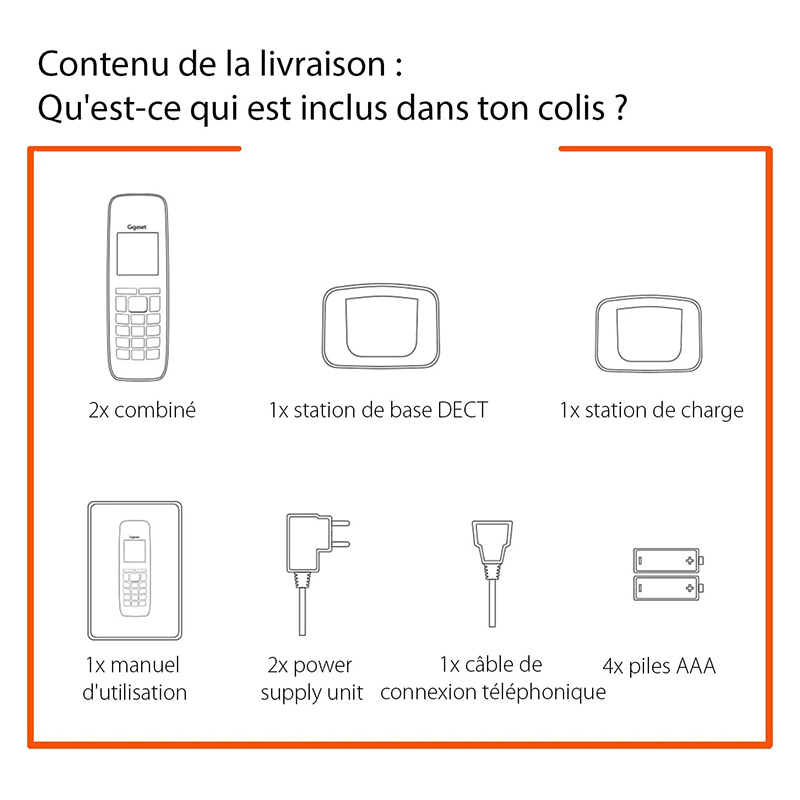 Contenu de la livraison :
Qu'est-ce qui est inclus dans ton colis ?

Gigaset

2x combiné

1x station de base DECT

1x station de charge

Gigaset

1x manuel d'utilisation

2x power supply unit

1x câble de connexion téléphonique

4x piles AAA