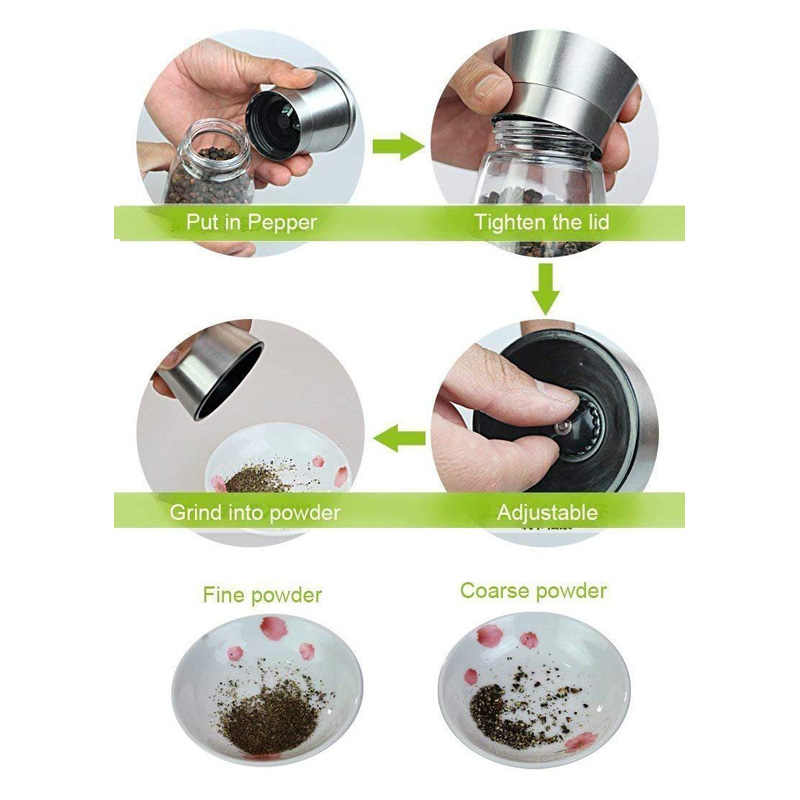 Put in Pepper

Tighten the lid

Grind into powder

Adjustable

Fine powder

Coarse powder