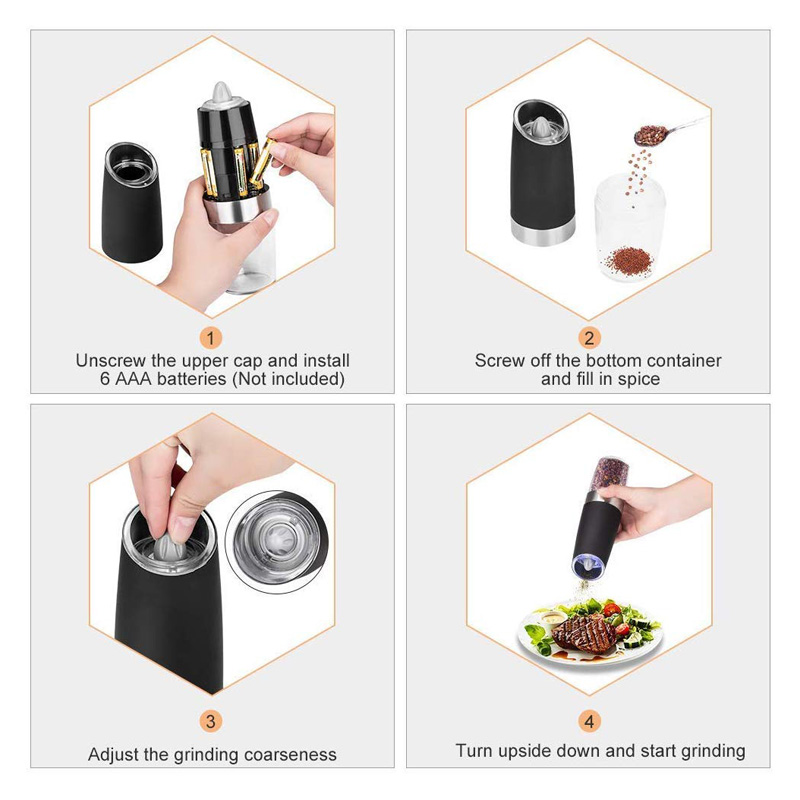 1
Unscrew the upper cap and install 6 AAA batteries (Not included)

2
Screw off the bottom container and fill in spice

3
Adjust the grinding coarseness

4
Turn upside down and start grinding